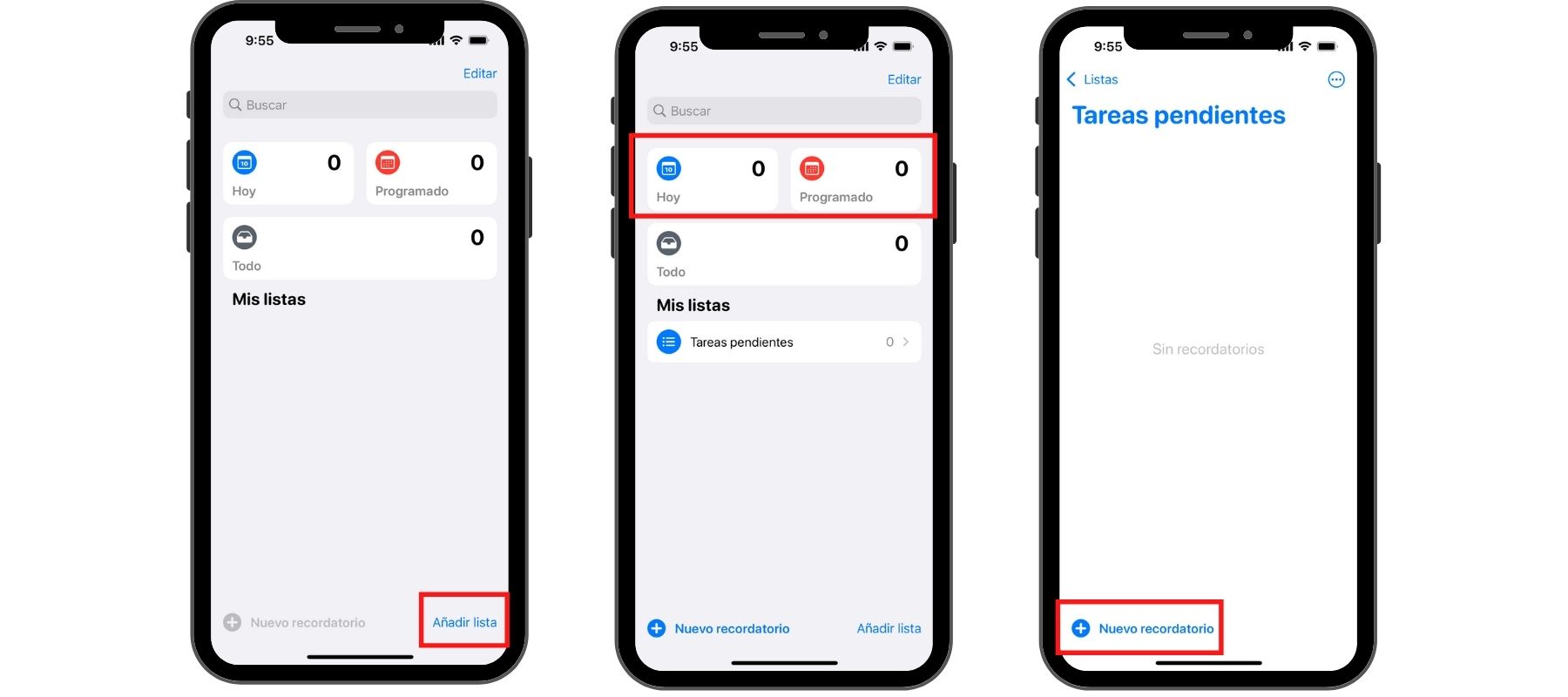 9:55

Editar

Buscar

0
Hoy

0
Programado

0
Todo

Mis listas

Nuevo recordatorio

Añadir lista

9:55

Editar

Buscar

0
Hoy

0
Programado

0
Todo

Mis listas

Tareas pendientes 0

Nuevo recordatorio

Añadir lista

9:55

Listas

Tareas pendientes

Sin recordatorios

Nuevo recordatorio